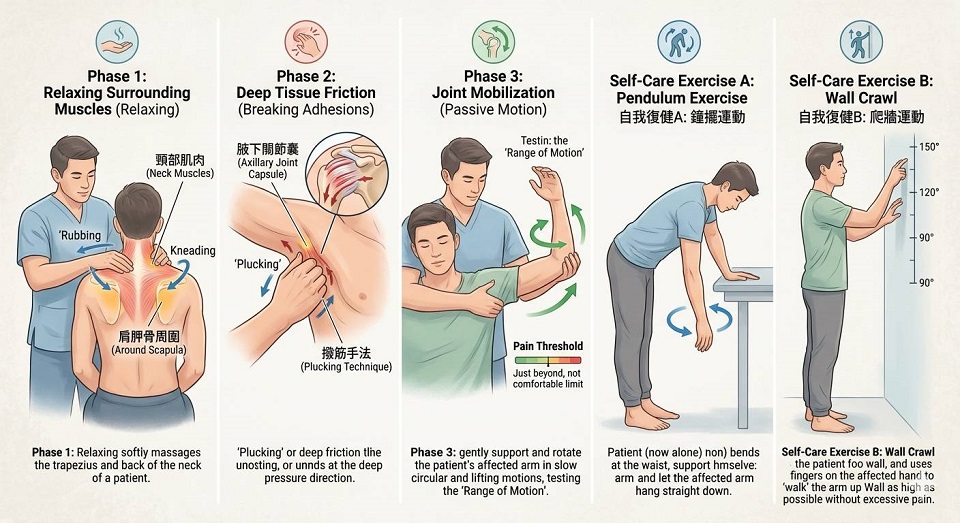 Phase 1:
Relaxing Surrounding Muscles (Relaxing)

頸部肌肉
(Neck Muscles)

'Rubbing

Kneading

肩胛骨周圍
(Around Scapula)

Phase 1: Relaxing softly massages the trapezius and back of the neck of a patient.

Phase 2:
Deep Tissue Friction
(Breaking Adhesions)

腋下關節囊
(Axillary Joint Capsule)

'Plucking'

撥筋手法
(Plucking Technique)

'Plucking' or deep friction the unosting, or unnds at the deep pressure direction.

Phase 3:
Joint Mobilization
(Passive Motion)

Testin: the 'Range of Motion'

Pain Threshold

Just beyond, not comfortable limit

Phase 3: gently support and rotate the patient's affected arm in slow circular and lifting motions, testing the 'Range of Motion'.

Self-Care Exercise A:
Pendulum Exercise
自我復健A: 鐘擺運動

Patient (now alone) non) bends at the waist, support hmselve: arm and let the affected arm hang straight down.

Self-Care Exercise B:
Wall Crawl
自我復健B: 爬牆運動

150°

120°

90°

90°

Self-Care Exercise B: Wall Crawl the patient foo wall, and uses fingers on the affected hand to 'walk' the arm up Wall as high as possible without excessive pain.